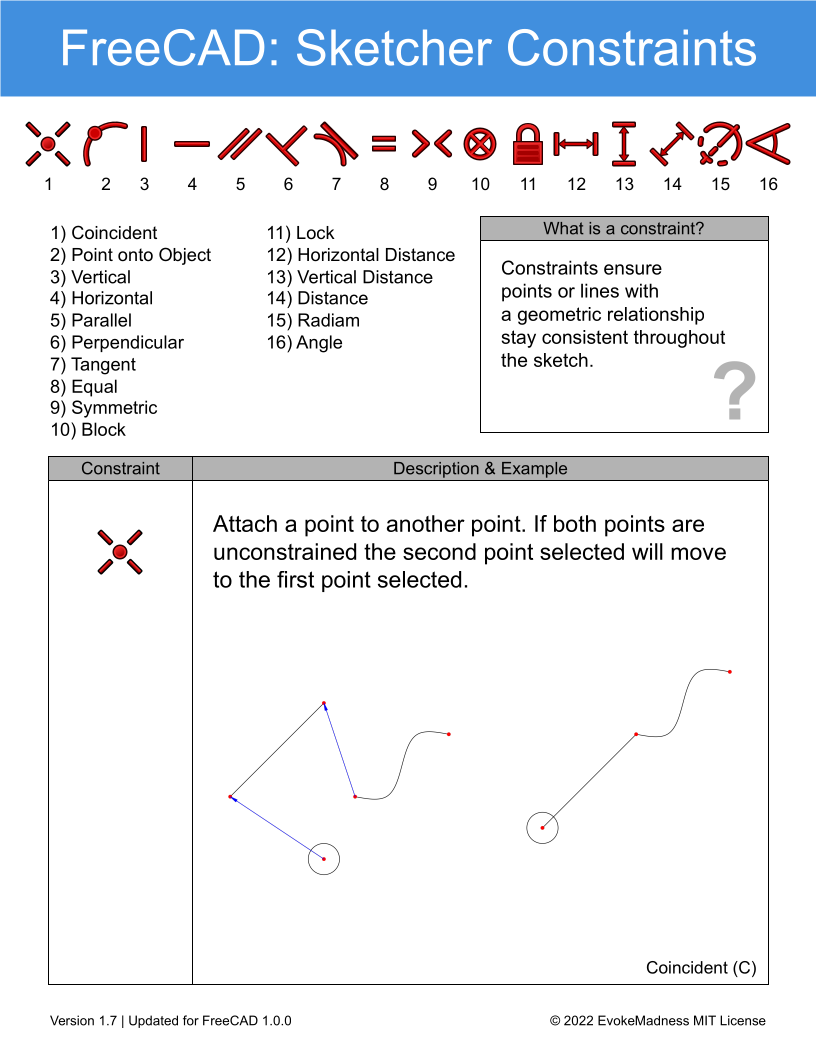 FreeCAD: Sketcher Constraints

1 2 3 4 5 6 7 8 9 10 11 12 13 14 15 16

1) Coincident
2) Point onto Object
3) Vertical
4) Horizontal
5) Parallel
6) Perpendicular
7) Tangent
8) Equal
9) Symmetric
10) Block

11) Lock
12) Horizontal Distance
13) Vertical Distance
14) Distance
15) Radiam
16) Angle

What is a constraint?

Constraints ensure points or lines with a geometric relationship stay consistent throughout the sketch.

?

| Constraint | Description & Example |
|---|---|
| | Attach a point to another point. If both points are unconstrained the second point selected will move to the first point selected. Coincident (C) |

Version 1.7 | Updated for FreeCAD 1.0.0

© 2022 EvokeMadness MIT License